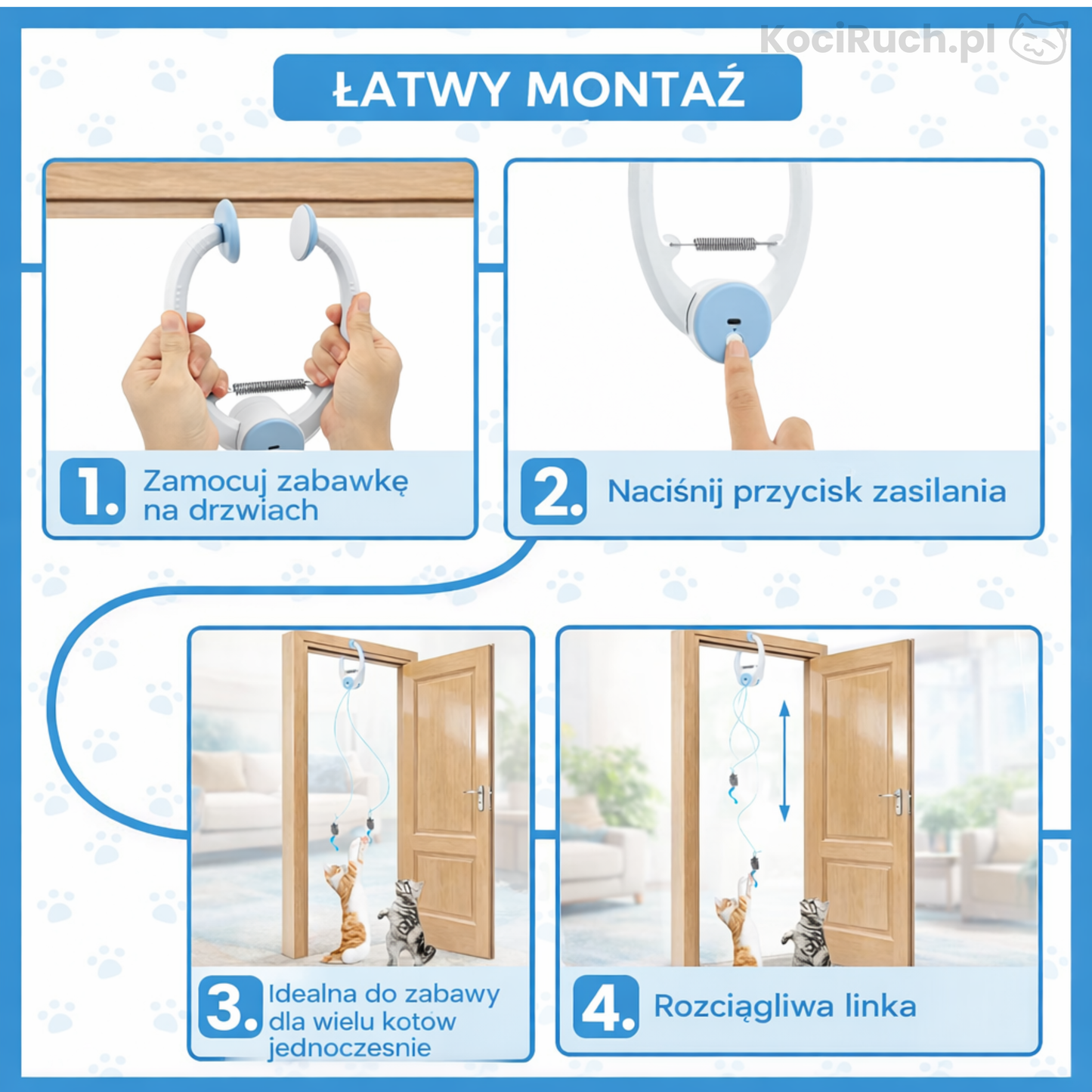 KociRuch.pl

ŁATWY MONTAŻ

1. Zamocuj zabawkę na drzwiach

2. Naciśnij przycisk zasilania

3. Idealna do zabawy dla wielu kotow jednoczesnie

4. Rozciągliwa linka